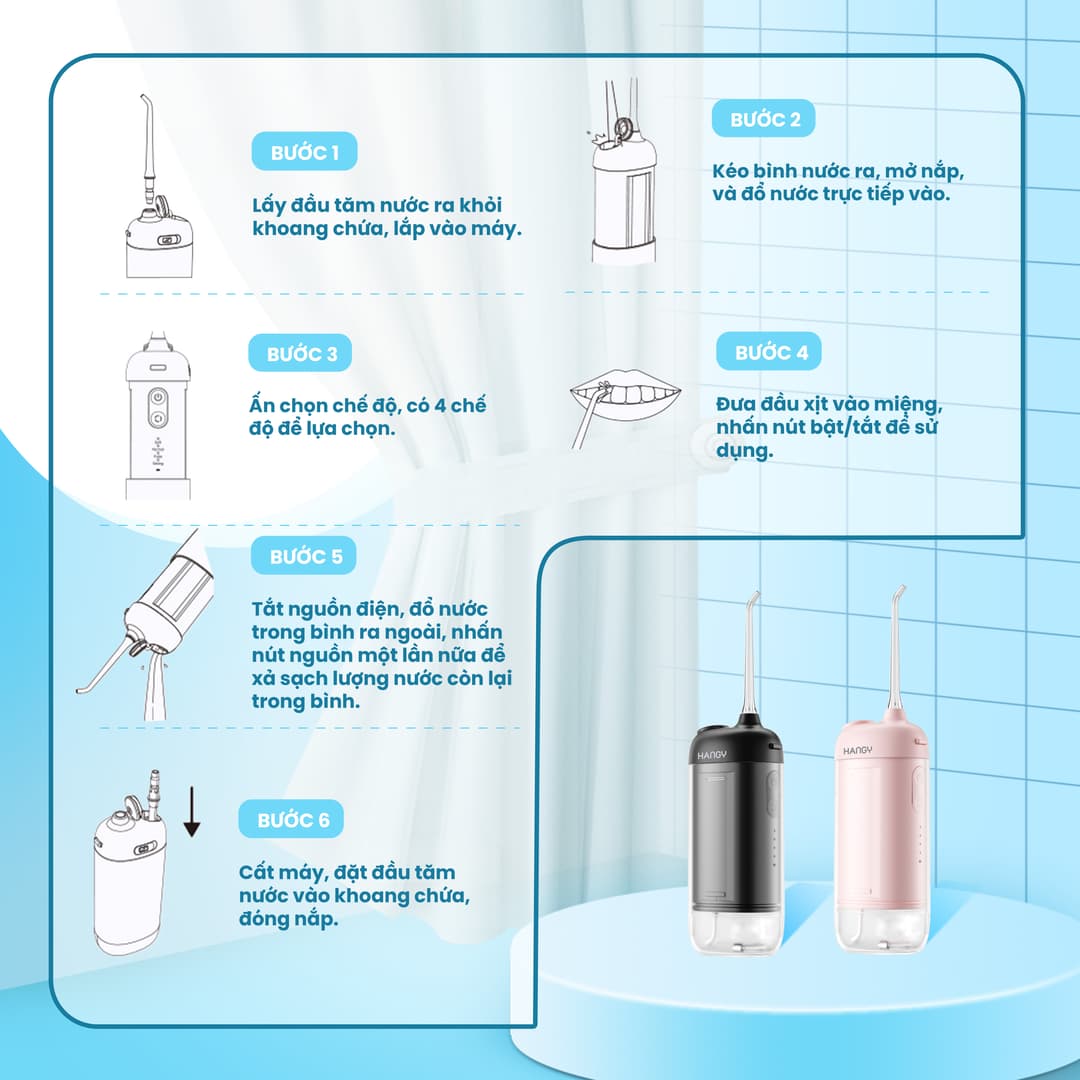 BƯỚC 1

Lấy đầu tăm nước ra khỏi khoang chứa, lắp vào máy.

BƯỚC 2

Kéo bình nước ra, mở nắp, và đổ nước trực tiếp vào.

BƯỚC 3

Ấn chọn chế độ, có 4 chế độ để lựa chọn.

BƯỚC 4

Đưa đầu xịt vào miệng, nhấn nút bật/tắt để sử dụng.

BƯỚC 5

Tắt nguồn điện, đổ nước trong bình ra ngoài, nhấn nút nguồn một lần nữa để xả sạch lượng nước còn lại trong bình.

BƯỚC 6

Cất máy, đặt đầu tăm nước vào khoang chứa, đóng nắp.

HANGY

HANGY